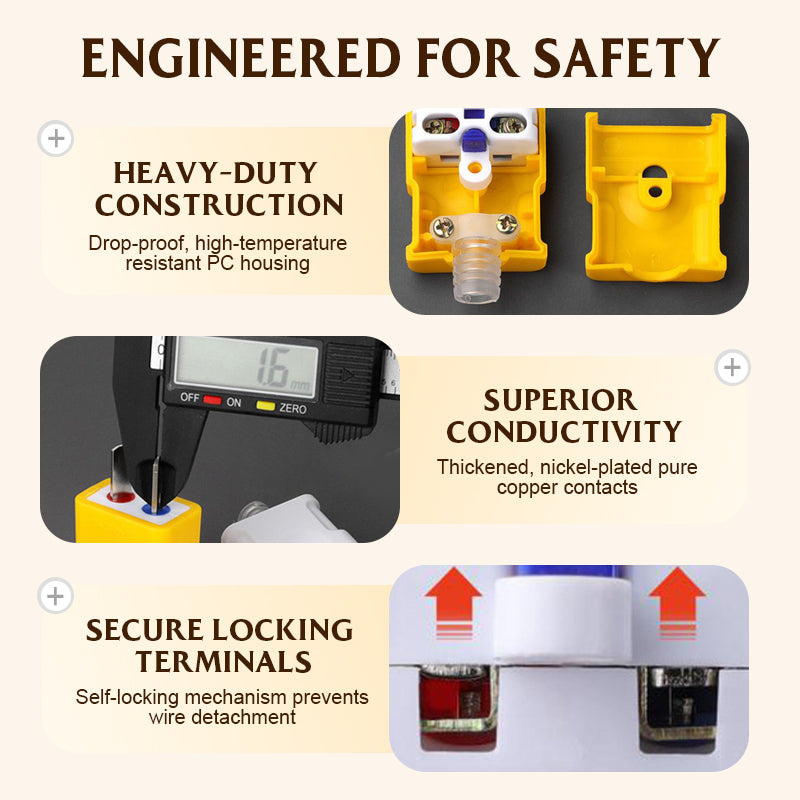 ENGINEERED FOR SAFETY

HEAVY-DUTY CONSTRUCTION

Drop-proof, high-temperature resistant PC housing

1.6 mm

OFF ON ZERO

SUPERIOR CONDUCTIVITY

Thickened, nickel-plated pure copper contacts

SECURE LOCKING TERMINALS

Self-locking mechanism prevents wire detachment